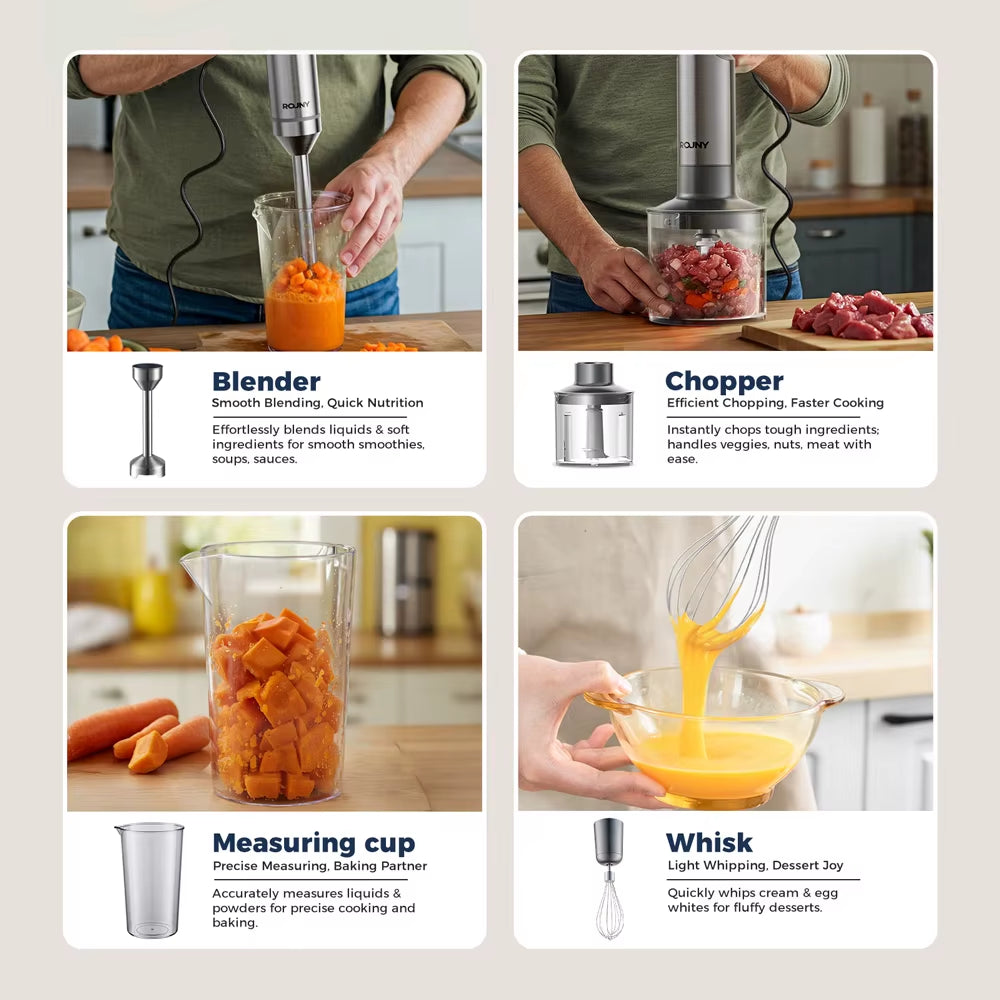 ROJNY

Blender
Smooth Blending, Quick Nutrition

Effortlessly blends liquids & soft ingredients for smooth smoothies, soups, sauces.

ROJNY

Chopper
Efficient Chopping, Faster Cooking

Instantly chops tough ingredients; handles veggies, nuts, meat with ease.

Measuring cup
Precise Measuring, Baking Partner

Accurately measures liquids & powders for precise cooking and baking.

Whisk
Light Whipping, Dessert Joy

Quickly whips cream & egg whites for fluffy desserts.